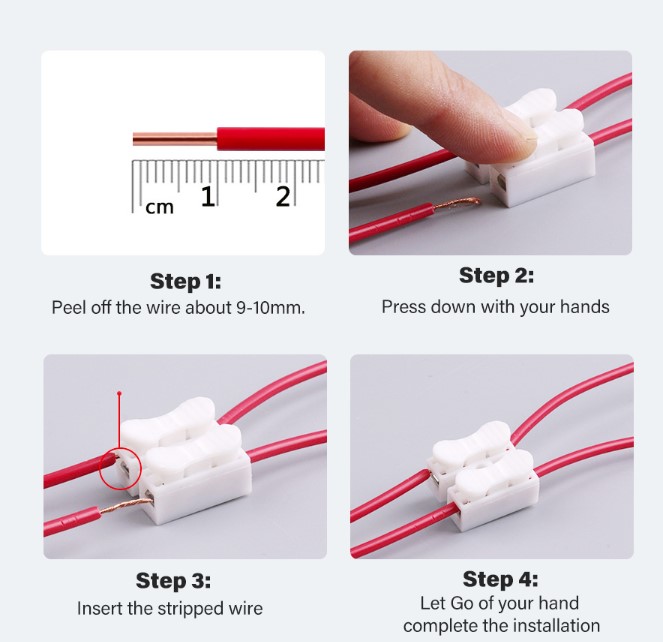 cm 1 2

Step 1:
Peel off the wire about 9-10mm.

Step 2:
Press down with your hands

Step 3:
Insert the stripped wire

Step 4:
Let Go of your hand complete the installation