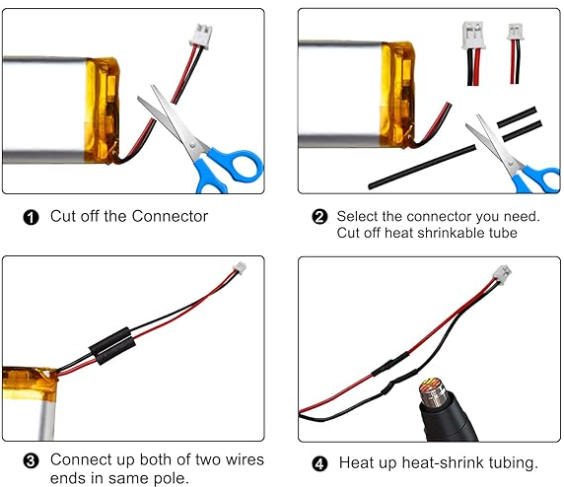 ❶ Cut off the Connector

❷ Select the connector you need. Cut off heat shrinkable tube

❸ Connect up both of two wires ends in same pole.

❹ Heat up heat-shrink tubing.