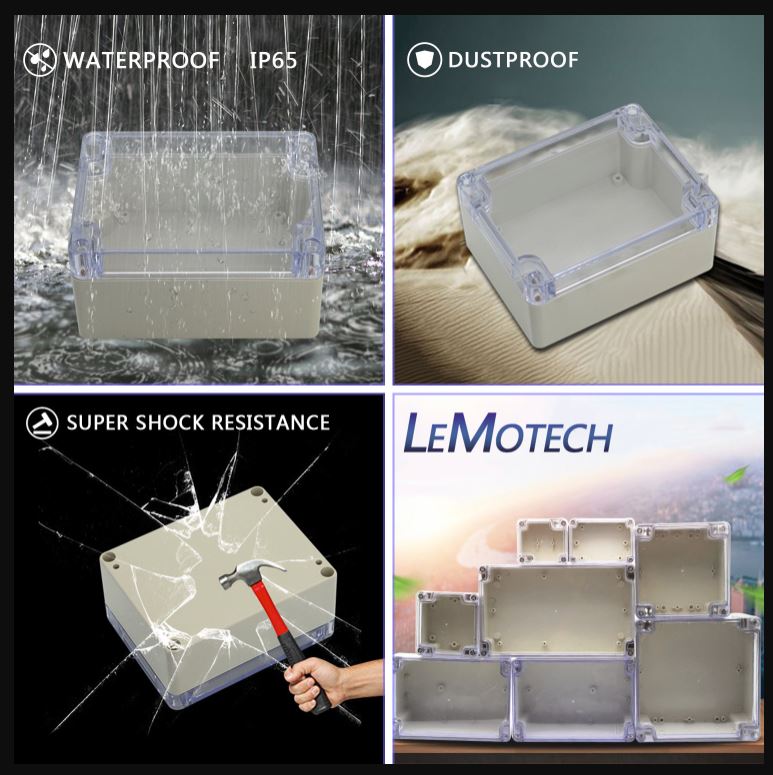 WATERPROOF IP65

DUSTPROOF

SUPER SHOCK RESISTANCE

LEMOTECH