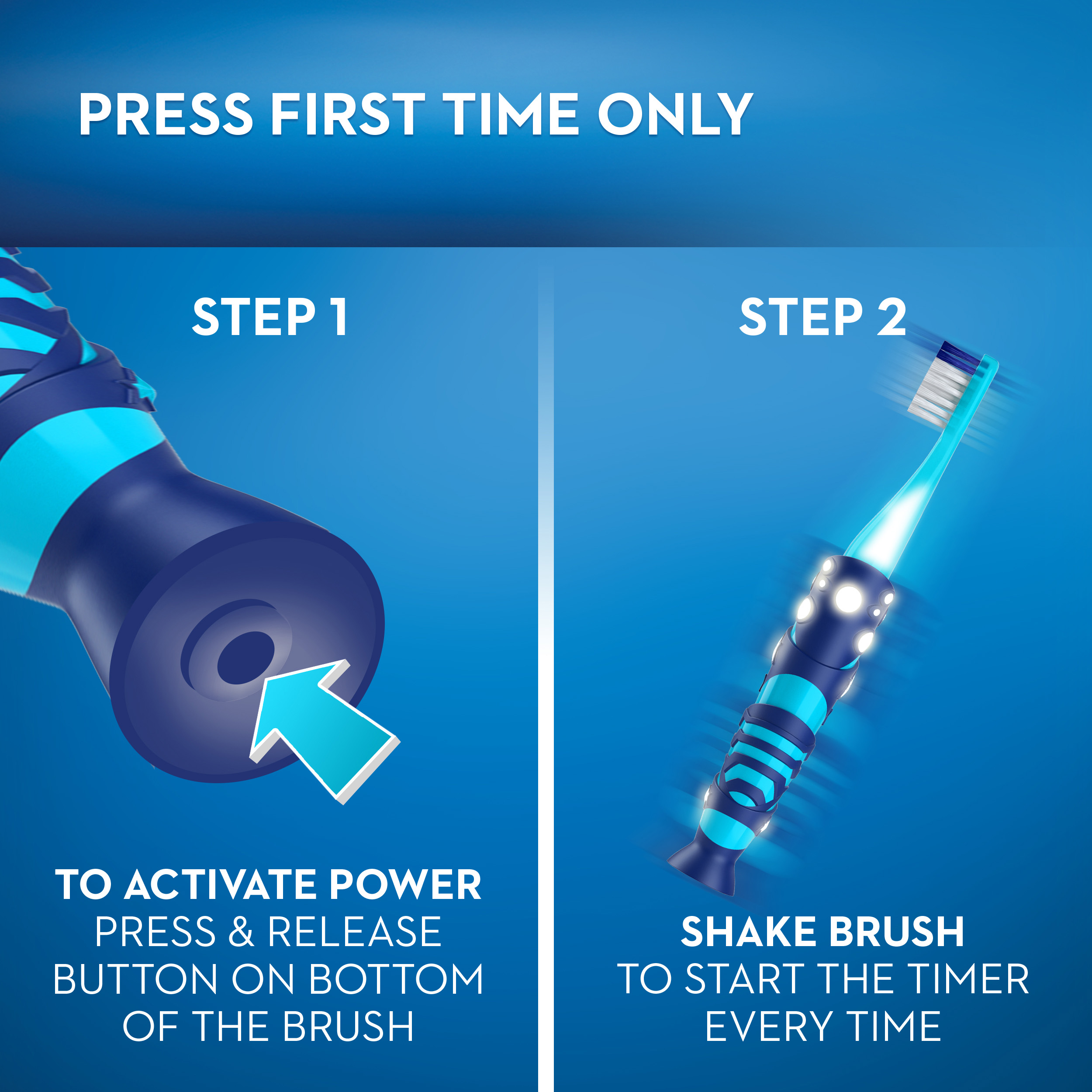 PRESS FIRST TIME ONLY

STEP 1

TO ACTIVATE POWER
PRESS & RELEASE BUTTON ON BOTTOM OF THE BRUSH

STEP 2

SHAKE BRUSH
TO START THE TIMER EVERY TIME