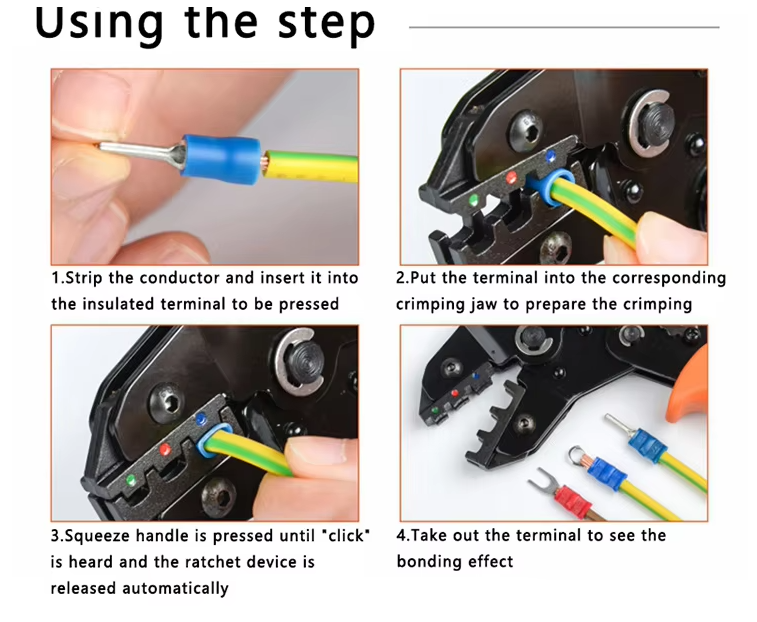 Using the step

1.Strip the conductor and insert it into the insulated terminal to be pressed

2.Put the terminal into the corresponding crimping jaw to prepare the crimping

3.Squeeze handle is pressed until "click" is heard and the ratchet device is released automatically

4.Take out the terminal to see the bonding effect