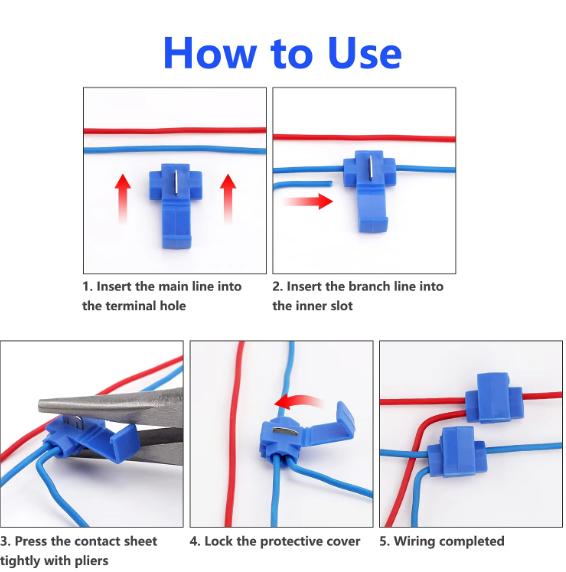 How to Use

1. Insert the main line into the terminal hole

2. Insert the branch line into the inner slot

3. Press the contact sheet tightly with pliers

4. Lock the protective cover

5. Wiring completed