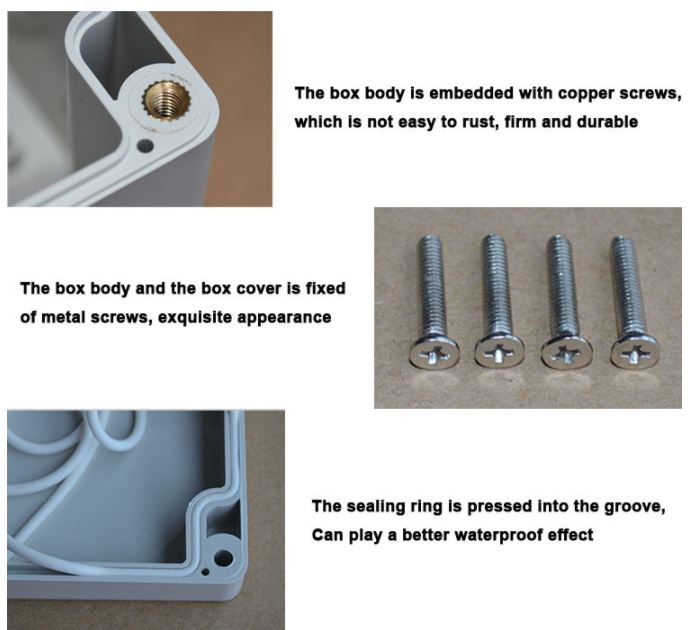 The box body is embedded with copper screws, which is not easy to rust, firm and durable

The box body and the box cover is fixed of metal screws, exquisite appearance

The sealing ring is pressed into the groove, Can play a better waterproof effect