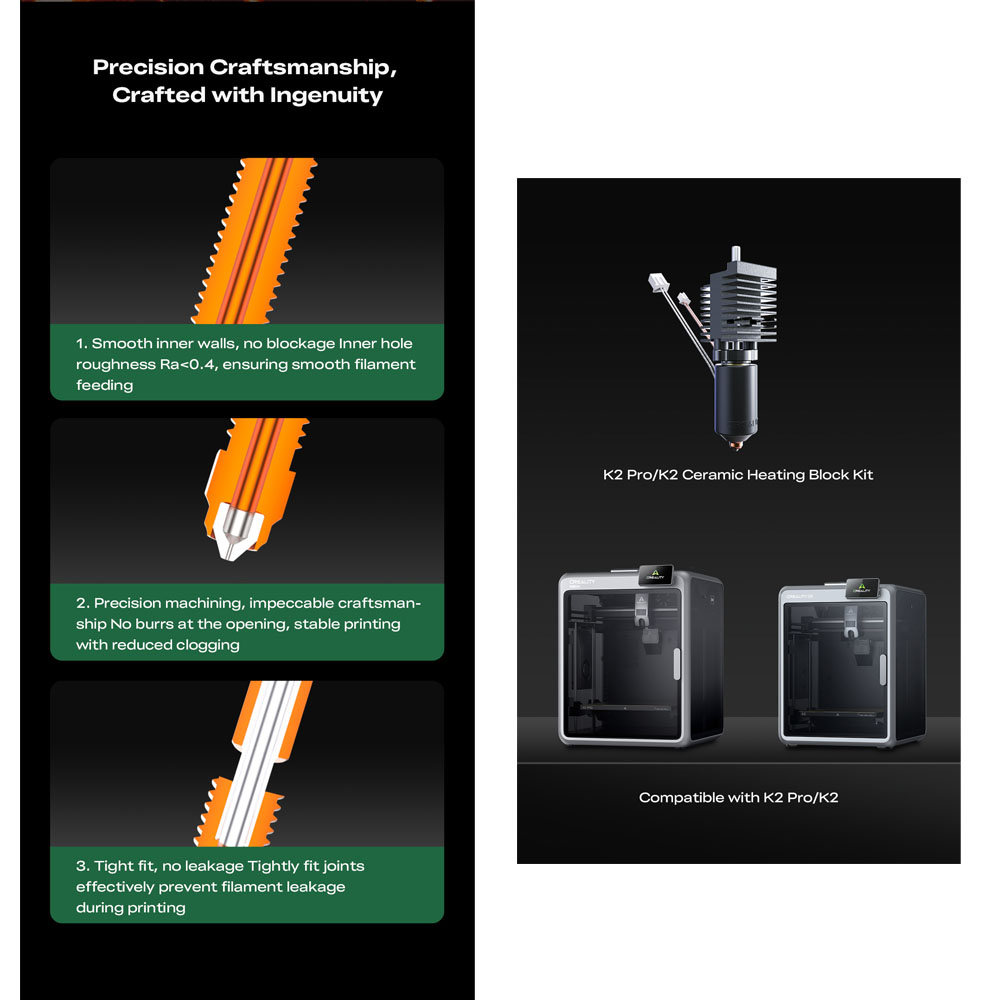 Precision Craftsmanship, Crafted with Ingenuity

1. Smooth inner walls, no blockage Inner hole roughness Ra<0.4, ensuring smooth filament feeding

2. Precision machining, impeccable craftsmanship No burrs at the opening, stable printing with reduced clogging

3. Tight fit, no leakage Tightly fit joints effectively prevent filament leakage during printing

K2 Pro/K2 Ceramic Heating Block Kit

CREALITY

CREALITY

Compatible with K2 Pro/K2