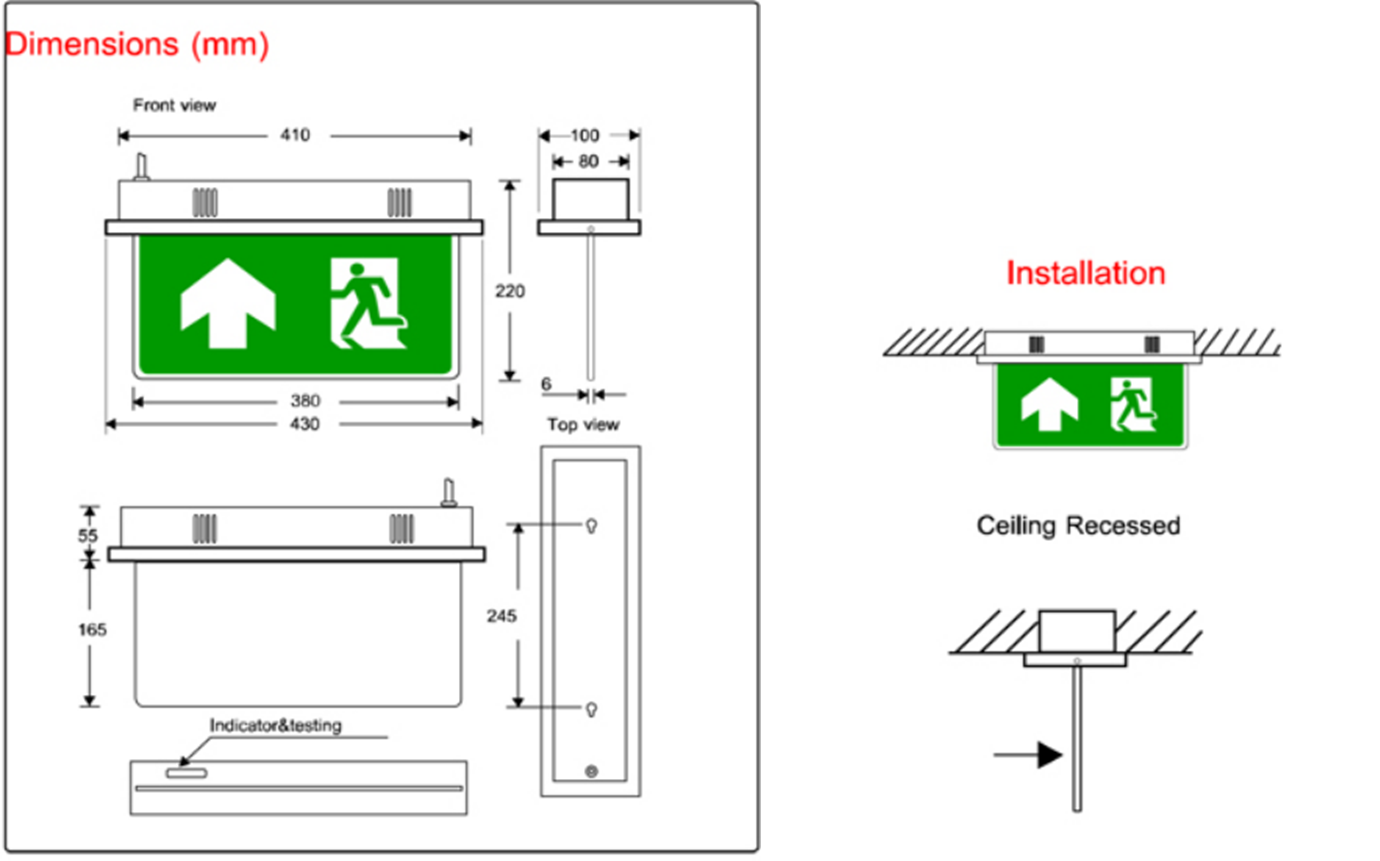 Dimensions (mm)

Front view

410

100

80

220

6

380

430

Top view

55

165

245

Indicator&testing

Installation

Ceiling Recessed