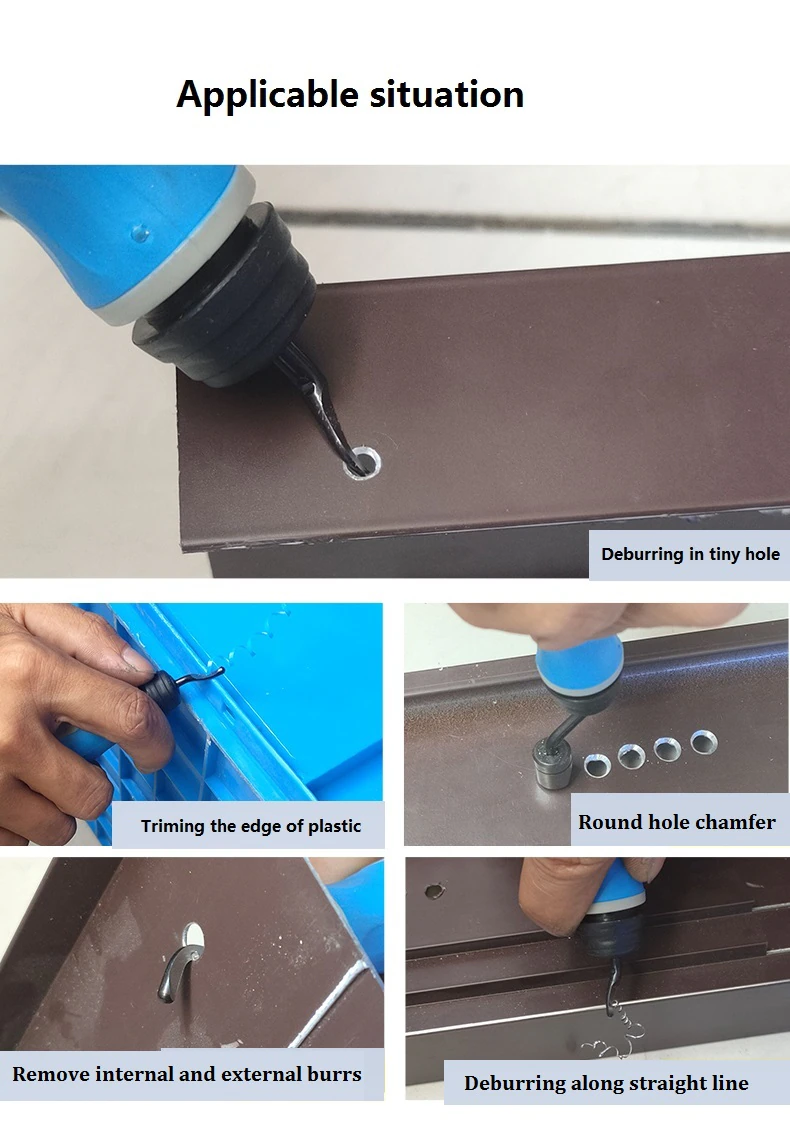 Applicable situation

Deburring in tiny hole

Triming the edge of plastic

Round hole chamfer

Remove internal and external burrs

Deburring along straight line