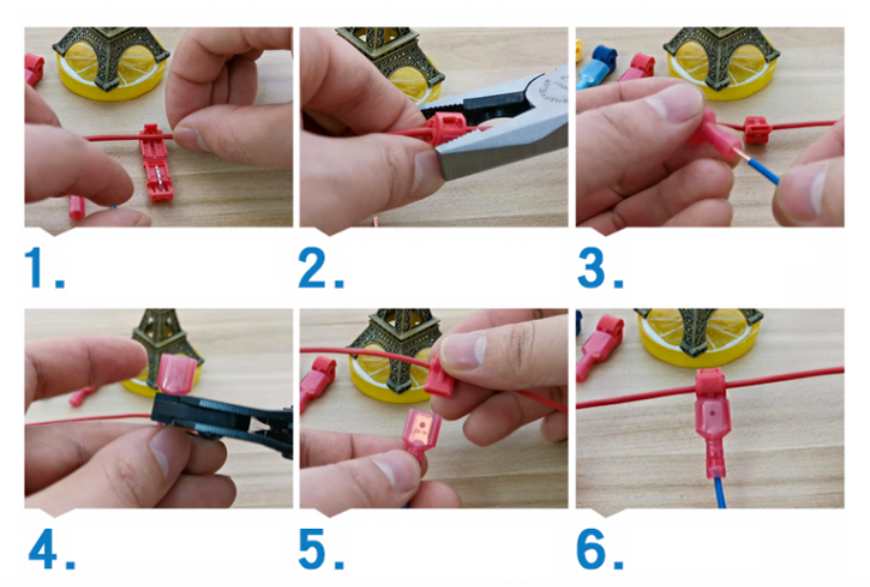 1.

2.

3.

4.

5.

6.