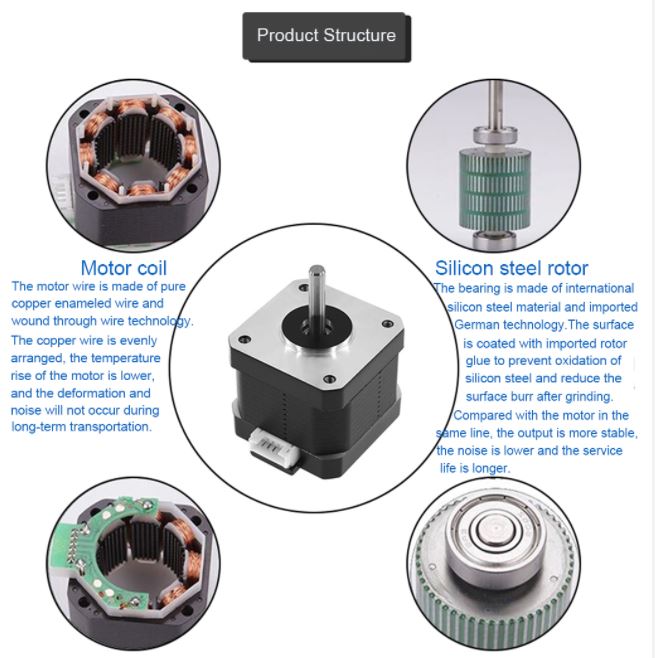 Product Structure

Motor coil

The motor wire is made of pure copper enameled wire and wound through wire technology.

The copper wire is evenly arranged, the temperature rise of the motor is lower, and the deformation and noise will not occur during long-term transportation.

Silicon steel rotor

The bearing is made of international silicon steel material and imported German technology.The surface is coated with imported rotor glue to prevent oxidation of silicon steel and reduce the surface burr after grinding.

Compared with the motor in the same line, the output is more stable, the noise is lower and the service life is longer.