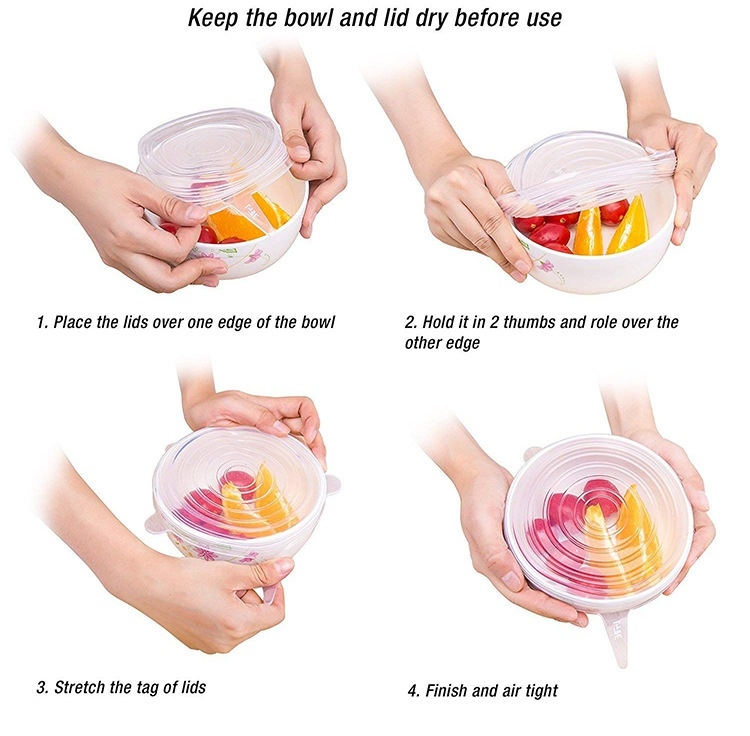 Keep the bowl and lid dry before use

1. Place the lids over one edge of the bowl

2. Hold it in 2 thumbs and role over the other edge

3. Stretch the tag of lids

4. Finish and air tight