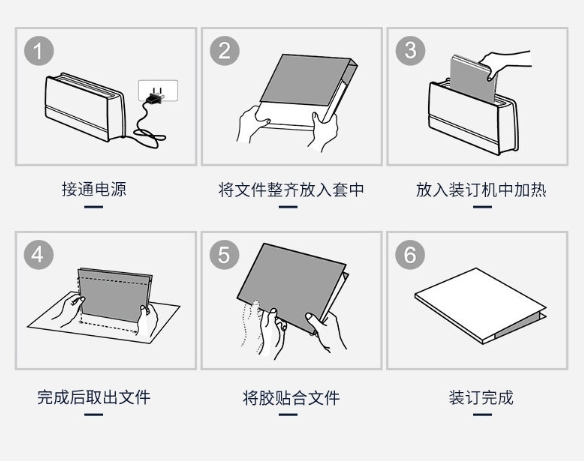 1

接通电源

2

将文件整齐放入套中

3

放入装订机中加热

4

完成后取出文件

5

将胶贴合文件

6

装订完成