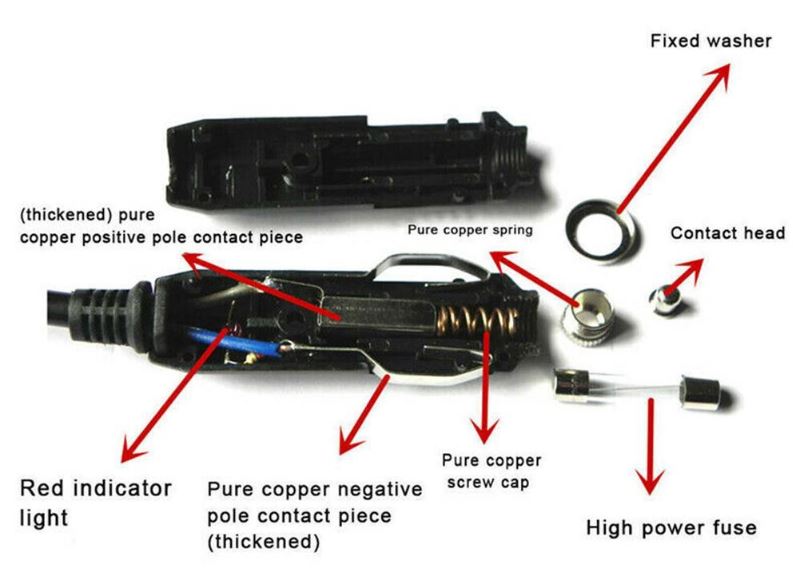 Fixed washer

(thickened) pure copper positive pole contact piece

Pure copper spring

Contact head

Red indicator light

Pure copper negative pole contact piece (thickened)

Pure copper screw cap

High power fuse